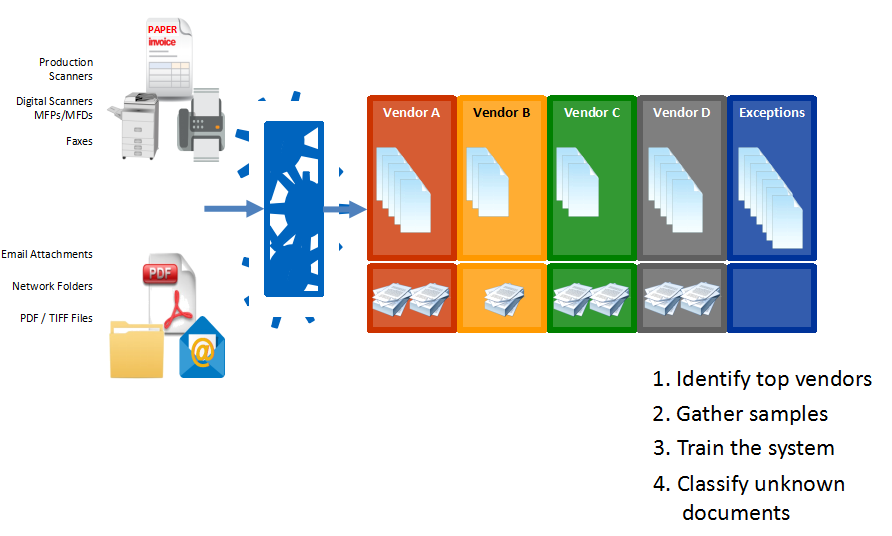 PAPER
invoice

Production Scanners

Digital Scanners MFPs/MFDs

Faxes

Email Attachments

Network Folders

PDF / TIFF Files

PDF

@

Vendor A

Vendor B

Vendor C

Vendor D

Exceptions

1. Identify top vendors
2. Gather samples
3. Train the system
4. Classify unknown documents